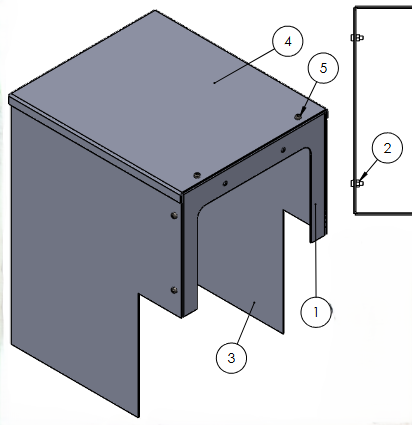 4
5
2
1
3